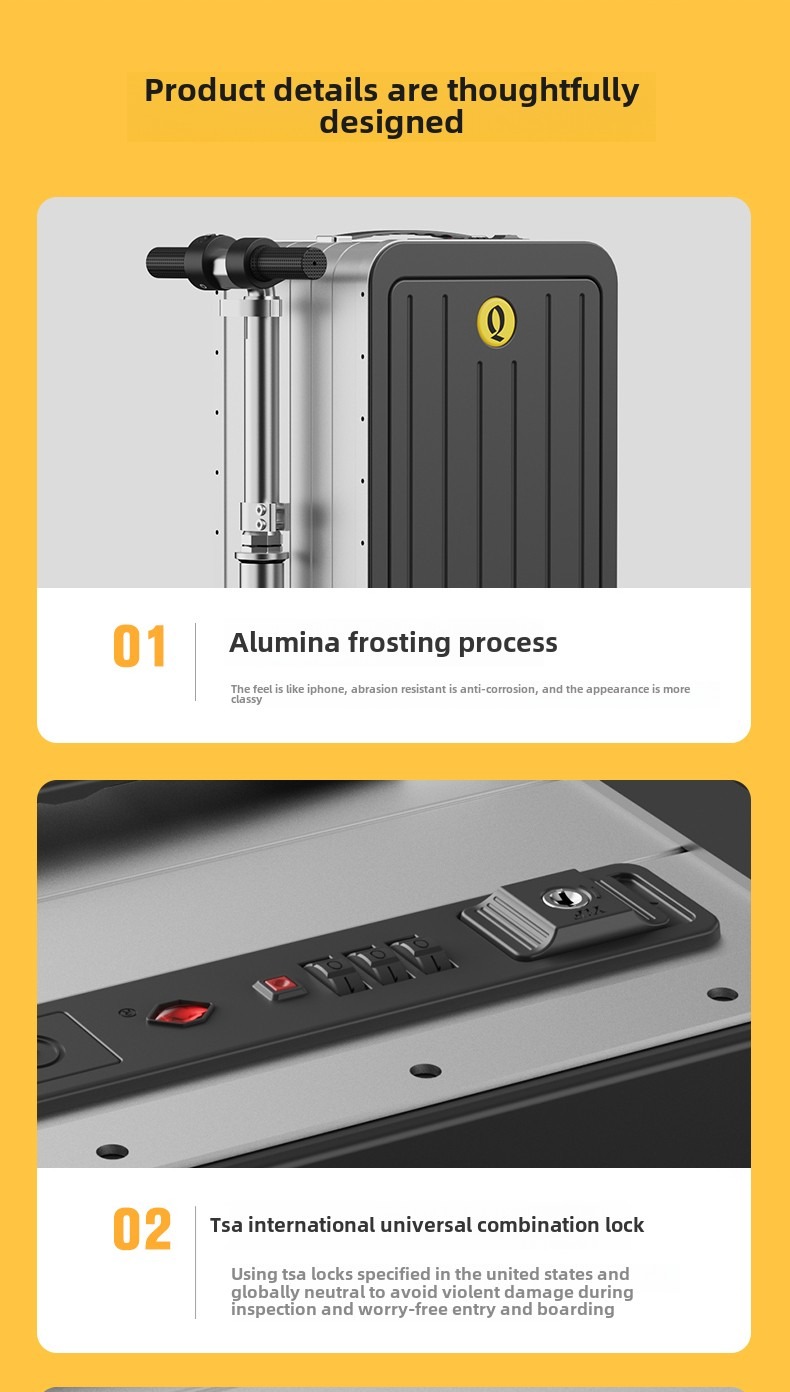 Product details are thoughtfully designed

Q

01

Alumina frosting process

The feel is like iphone, abrasion resistant is anti-corrosion, and the appearance is more classy

02

Tsa international universal combination lock

Using tsa locks specified in the united states and globally neutral to avoid violent damage during inspection and worry-free entry and boarding